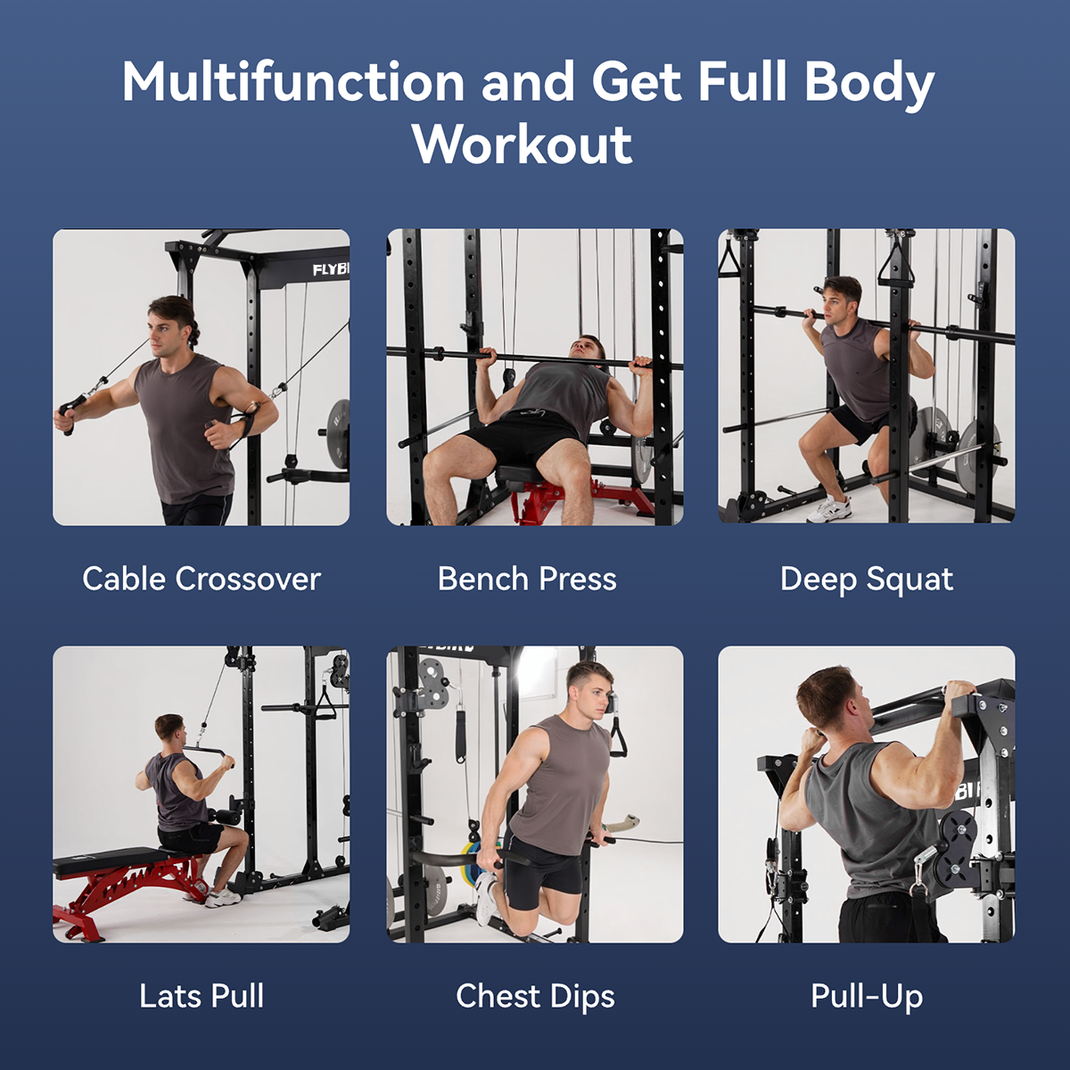 Multifunction and Get Full Body Workout

FLYBI

Cable Crossover

Bench Press

Deep Squat

Lats Pull

Chest Dips

Pull-Up