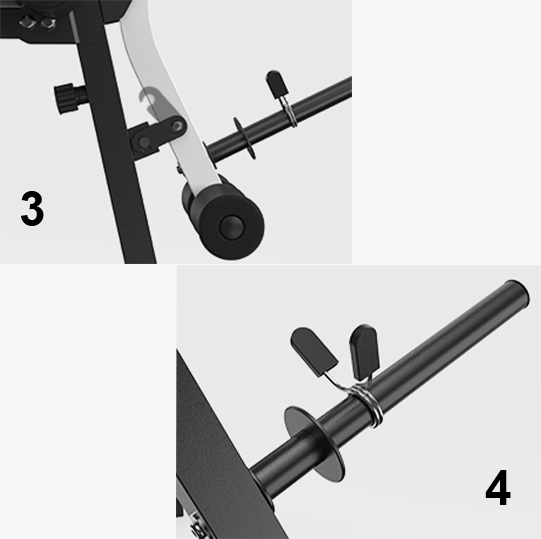 3

4